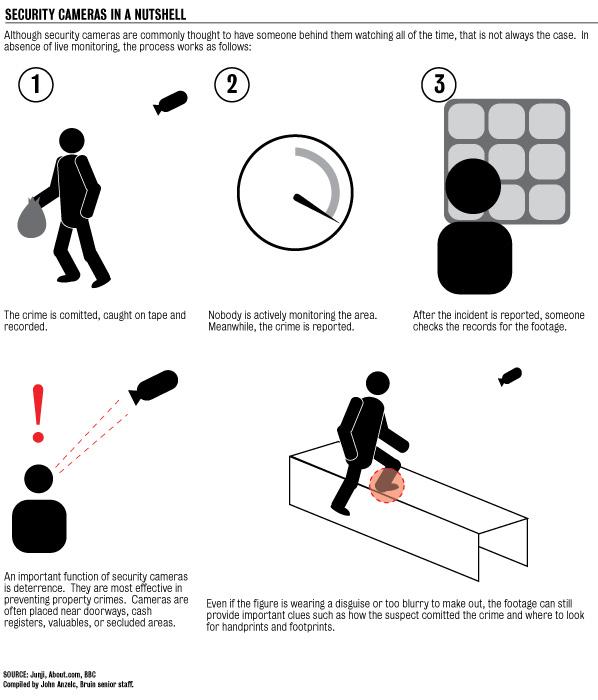 SECURITY CAMERAS IN A NUTSHELL

Although security cameras are commonly thought to have someone behind them watching all of the time, that is not always the case. In absence of live monitoring, the process works as follows:

1

2

3

The crime is comitted, caught on tape and recorded.

Nobody is actively monitoring the area. Meanwhile, the crime is reported.

After the incident is reported, someone checks the records for the footage.

!

An important function of security cameras is deterrence. They are most effective in preventing property crimes. Cameras are often placed near doorways, cash registers, valuables, or secluded areas.

Even if the figure is wearing a disguise or too blurry to make out, the footage can still provide important clues such as how the suspect comitted the crime and where to look for handprints and footprints.

SOURCE: Junji, About.com, BBC
Compiled by John Anzelc, Bruin senior staff.