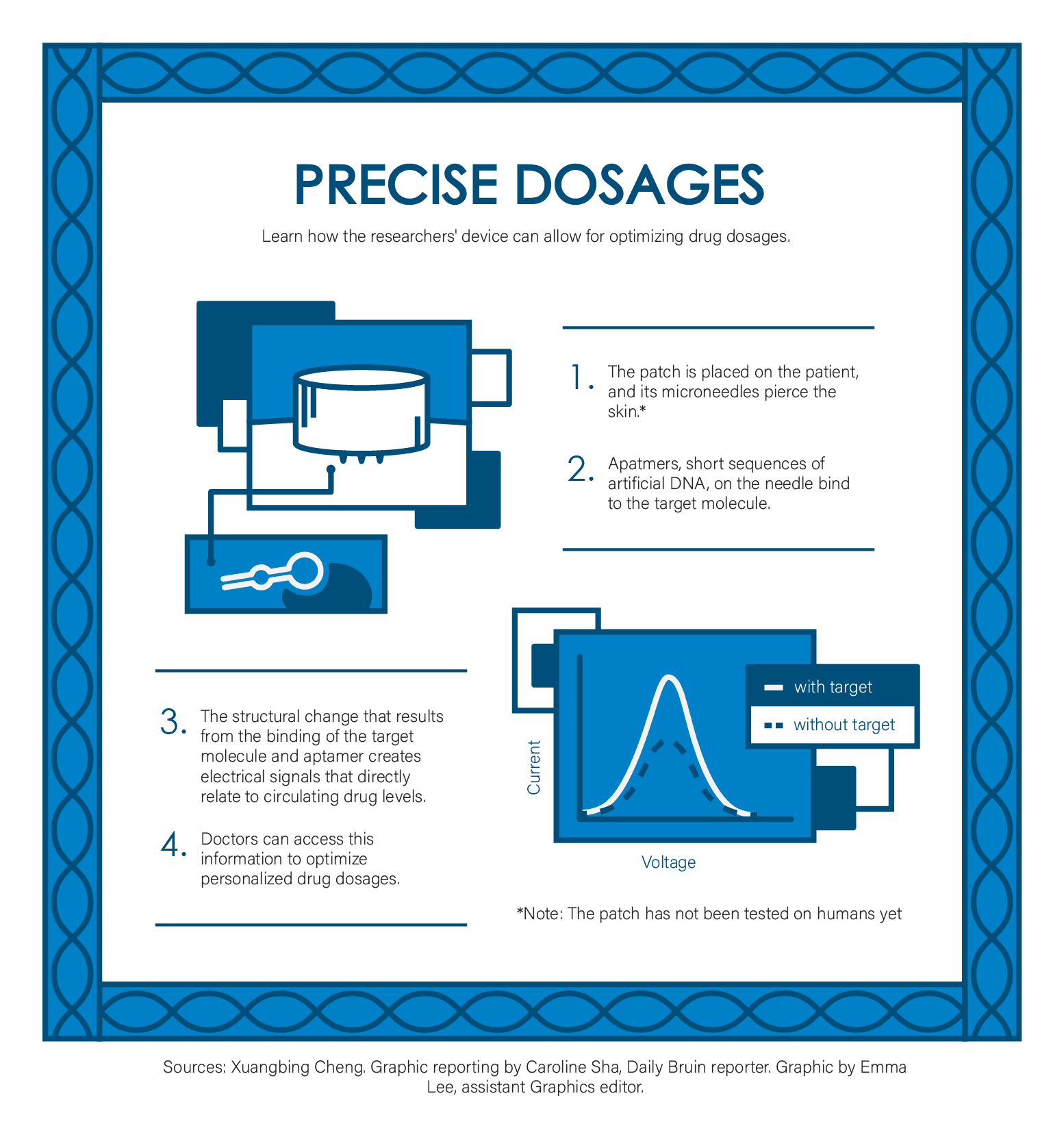 PRECISE DOSAGES

Learn how the researchers' device can allow for optimizing drug dosages.

1. The patch is placed on the patient, and its microneedles pierce the skin.*

2. Apatmers, short sequences of artificial DNA, on the needle bind to the target molecule.

3. The structural change that results from the binding of the target molecule and aptamer creates electrical signals that directly relate to circulating drug levels.

4. Doctors can access this information to optimize personalized drug dosages.

with target

without target

Current

Voltage

*Note: The patch has not been tested on humans yet

Sources: Xuangbing Cheng. Graphic reporting by Caroline Sha, Daily Bruin reporter. Graphic by Emma Lee, assistant Graphics editor.