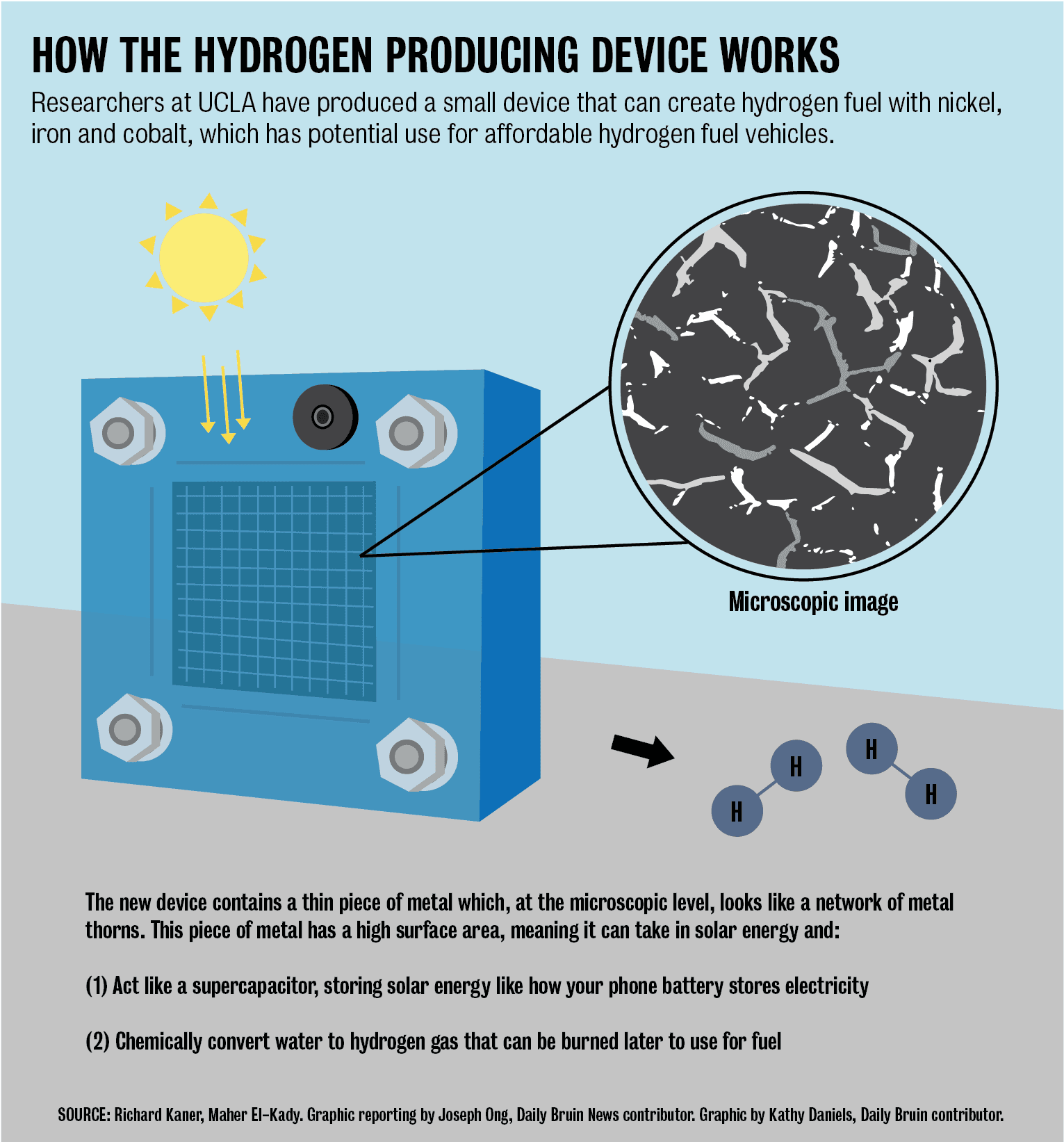 HOW THE HYDROGEN PRODUCING DEVICE WORKS

Researchers at UCLA have produced a small device that can create hydrogen fuel with nickel, iron and cobalt, which has potential use for affordable hydrogen fuel vehicles.

Microscopic image

H H H H

The new device contains a thin piece of metal which, at the microscopic level, looks like a network of metal thorns. This piece of metal has a high surface area, meaning it can take in solar energy and:

(1) Act like a supercapacitor, storing solar energy like how your phone battery stores electricity

(2) Chemically convert water to hydrogen gas that can be burned later to use for fuel

SOURCE: Richard Kaner, Maher El-Kady. Graphic reporting by Joseph Ong, Daily Bruin News contributor. Graphic by Kathy Daniels, Daily Bruin contributor.